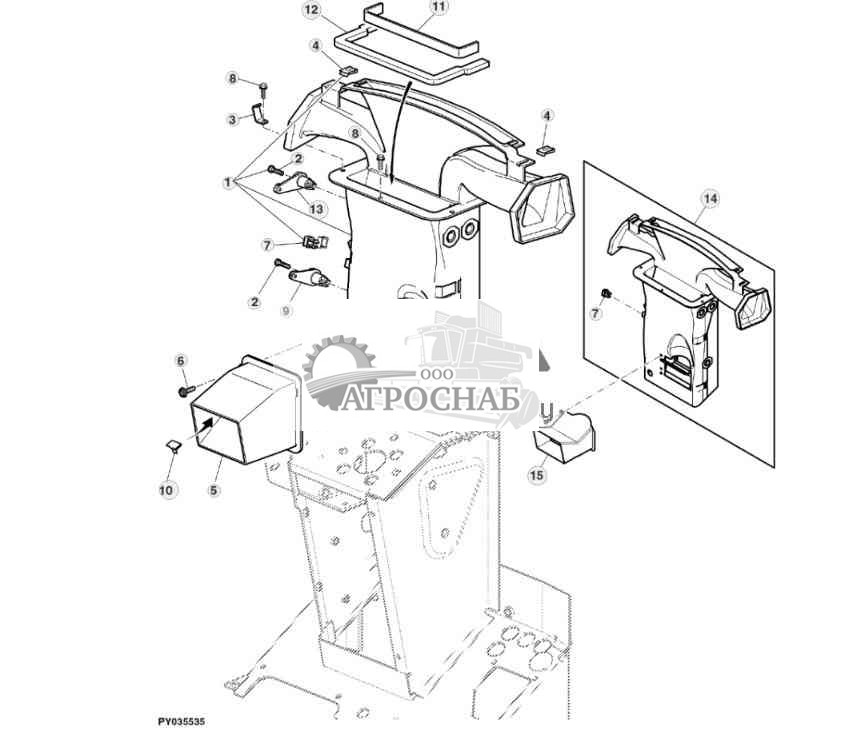 12
11
4
8
3
8
4
2
1
13
14
7
7
2
9
6
ООО
АГРОСНАБ
10
5
15
PY035535